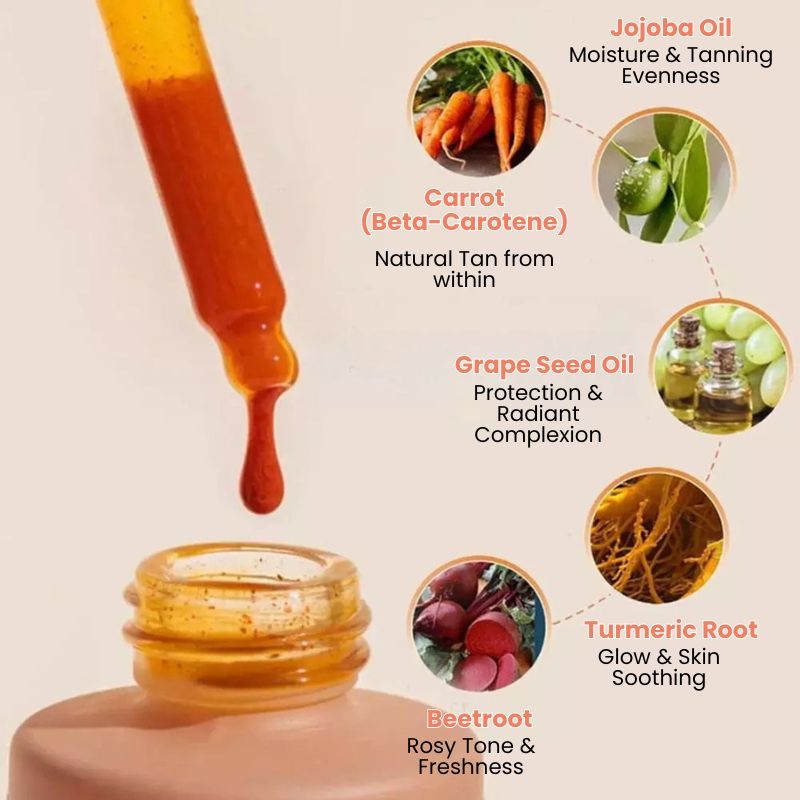 Jojoba Oil
Moisture & Tanning Evenness

Carrot (Beta-Carotene)
Natural Tan from within

Grape Seed Oil
Protection & Radiant Complexion

Turmeric Root
Glow & Skin Soothing

Beetroot
Rosy Tone & Freshness