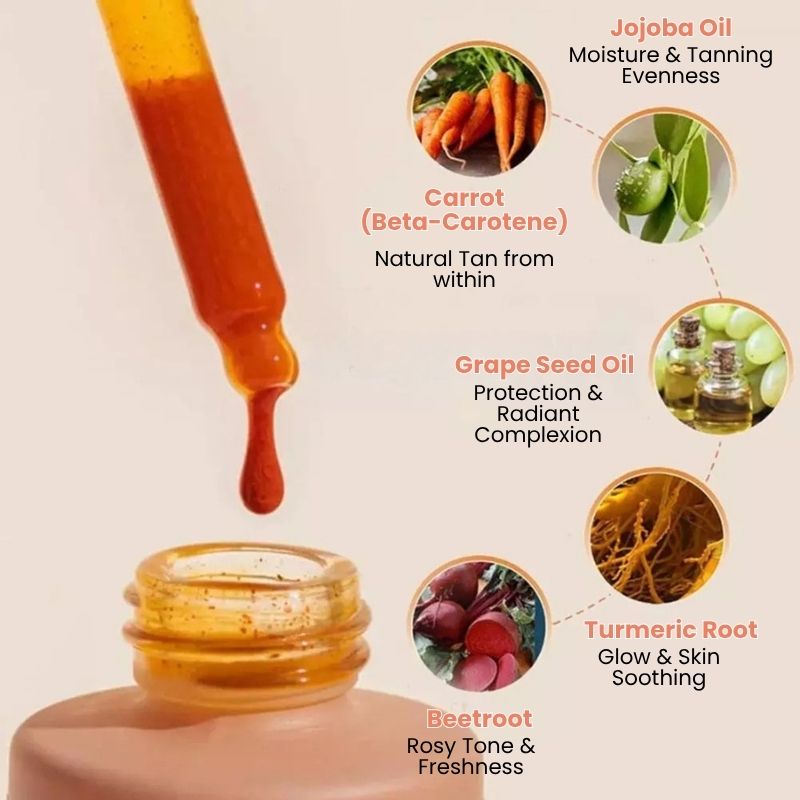 Jojoba Oil
Moisture & Tanning Evenness

Carrot (Beta-Carotene)
Natural Tan from within

Grape Seed Oil
Protection & Radiant Complexion

Turmeric Root
Glow & Skin Soothing

Beetroot
Rosy Tone & Freshness